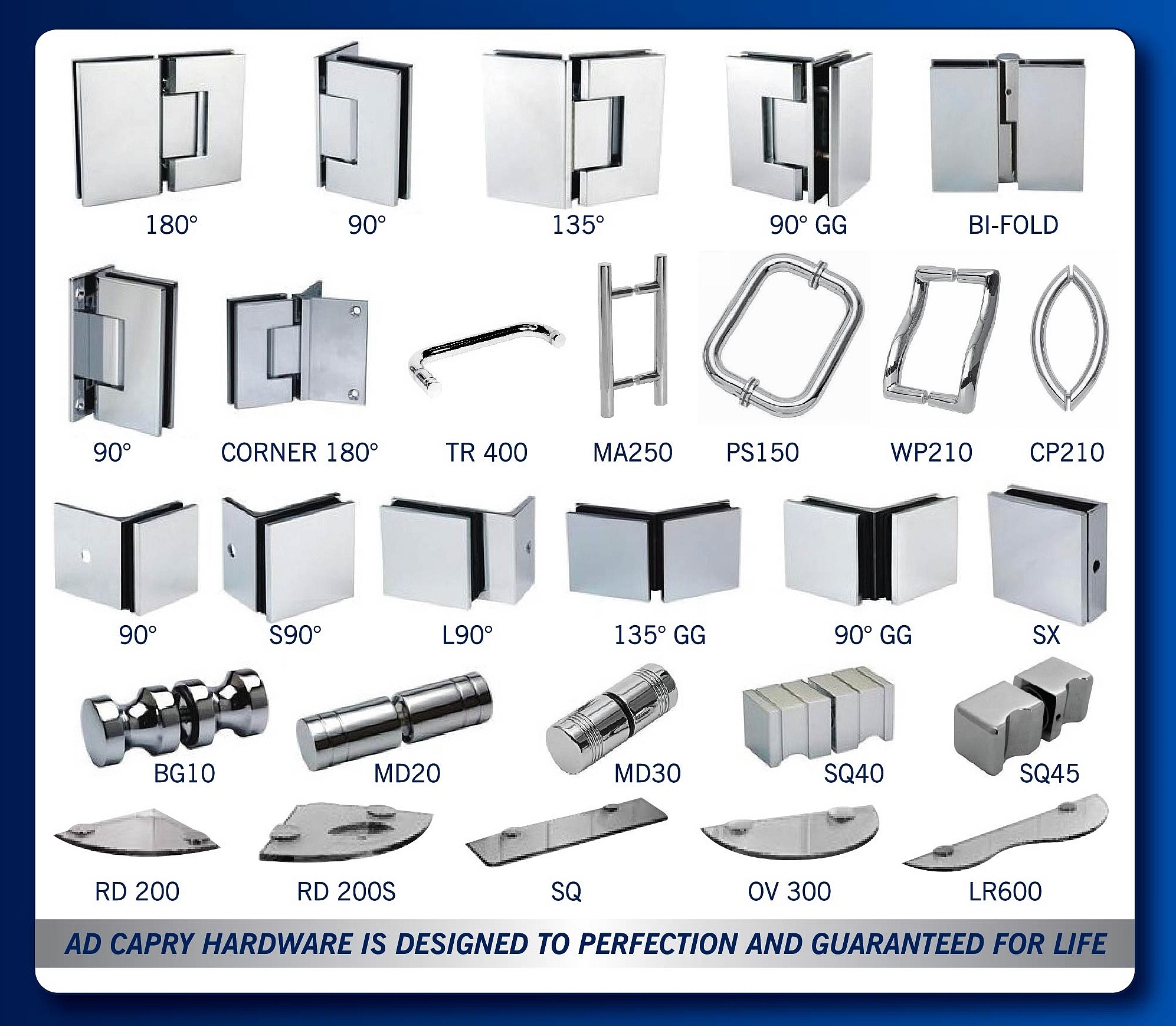 180°

90°

135°

90° GG

BI-FOLD

90°

CORNER 180°

TR 400

MA250

PS150

WP210

CP210

90°

S90°

L90°

135° GG

90° GG

SX

BG10

MD20

MD30

SQ40

SQ45

RD 200

RD 200S

SQ

OV 300

LR600

AD CAPRY HARDWARE IS DESIGNED TO PERFECTION AND GUARANTEED FOR LIFE